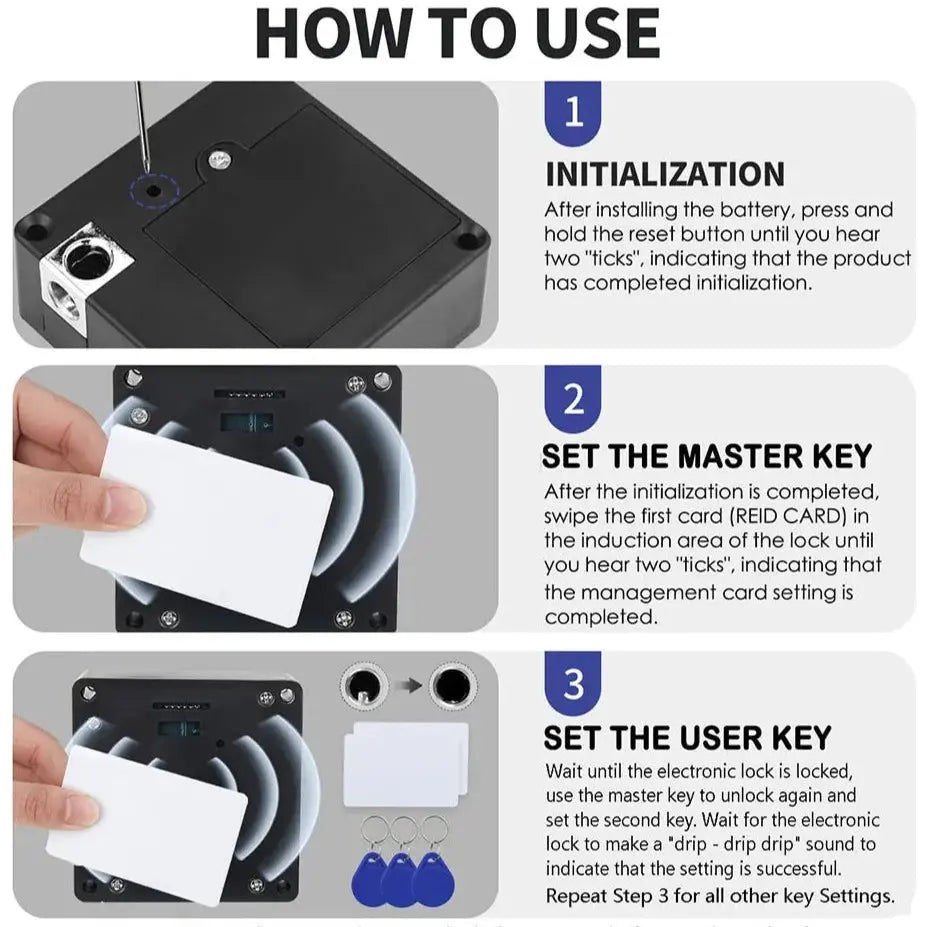 HOW TO USE

1

INITIALIZATION

After installing the battery, press and hold the reset button until you hear two "ticks", indicating that the product has completed initialization.

2

SET THE MASTER KEY

After the initialization is completed, swipe the first card (REID CARD) in the induction area of the lock until you hear two "ticks", indicating that the management card setting is completed.

3

SET THE USER KEY

Wait until the electronic lock is locked, use the master key to unlock again and set the second key. Wait for the electronic lock to make a "drip - drip drip" sound to indicate that the setting is successful. Repeat Step 3 for all other key Settings.